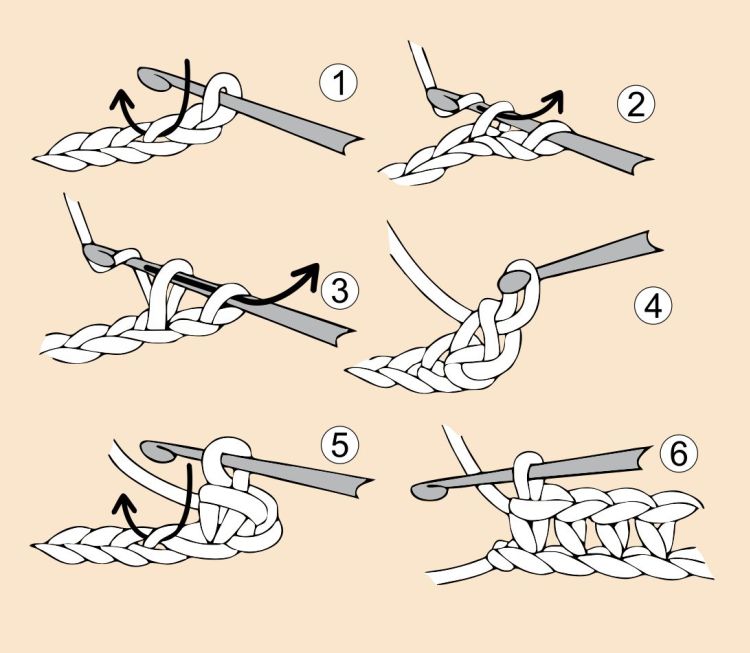 1
2
3
4
5
6